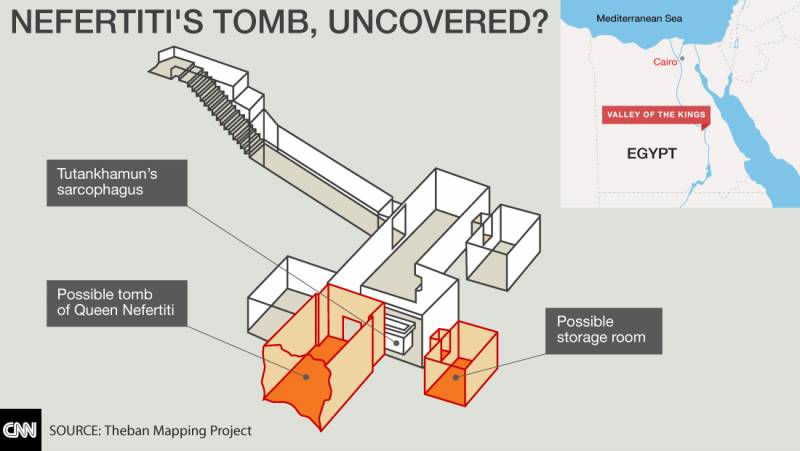 NEFERTITI'S TOMB, UNCOVERED?

Mediterranean Sea

Cairo

VALLEY OF THE KINGS

EGYPT

Tutankhamun's sarcophagus

Possible tomb of Queen Nefertiti

Possible storage room

CNN

SOURCE: Theban Mapping Project